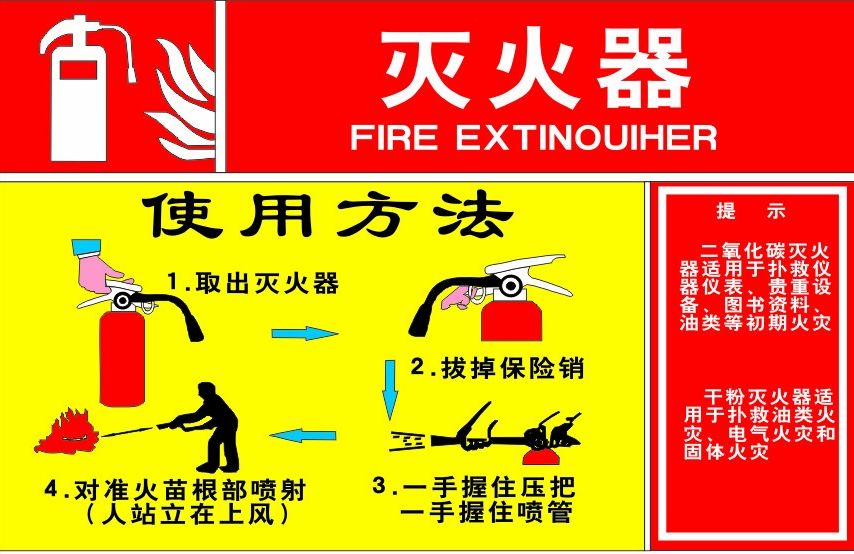 灭火器
FIRE EXTINOUIHER

使用方法

1.取出灭火器

2.拔掉保险销

3.一手握住压把
一手握住喷管

4.对准火苗根部喷射
（人站立在上风）

提 示

二氧化碳灭火器适用于扑救仪器仪表、贵重设备、图书资料、油类等初期火灾

干粉灭火器适用于扑救油类火灾、电气火灾和固体火灾